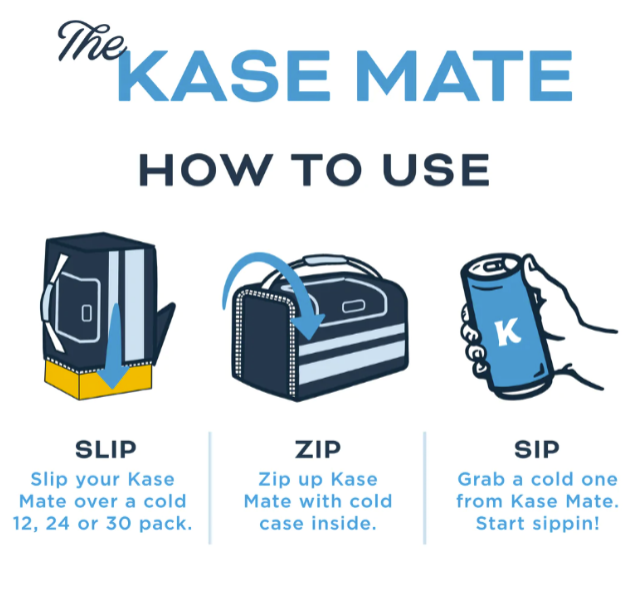 The KASE MATE

HOW TO USE

K

SLIP
Slip your Kase Mate over a cold 12, 24 or 30 pack.

ZIP
Zip up Kase Mate with cold case inside.

SIP
Grab a cold one from Kase Mate. Start sippin!